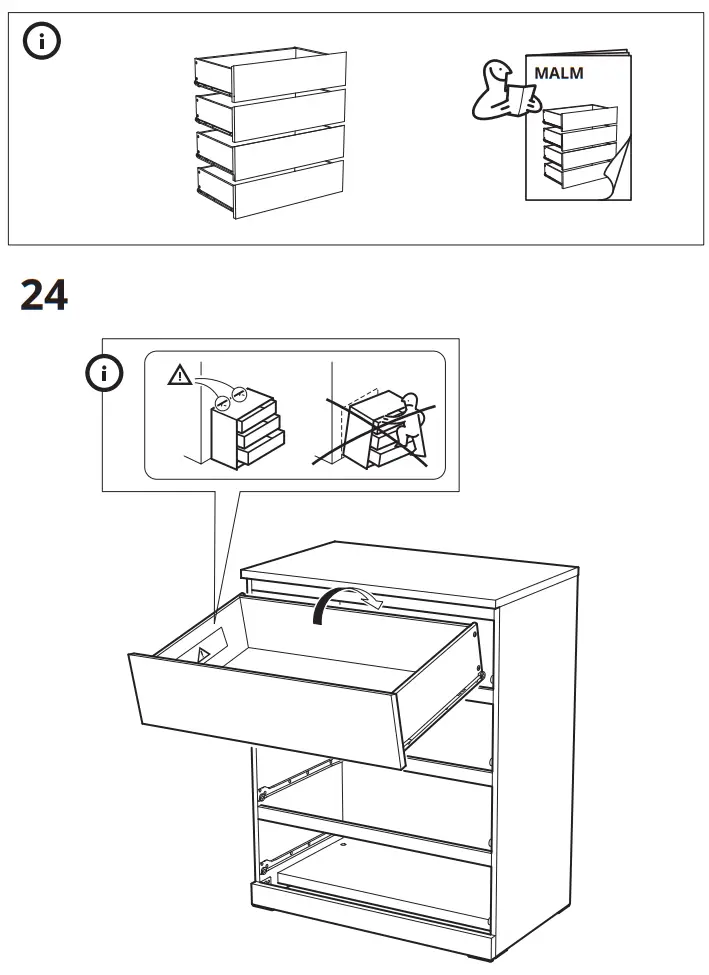 MALM

24