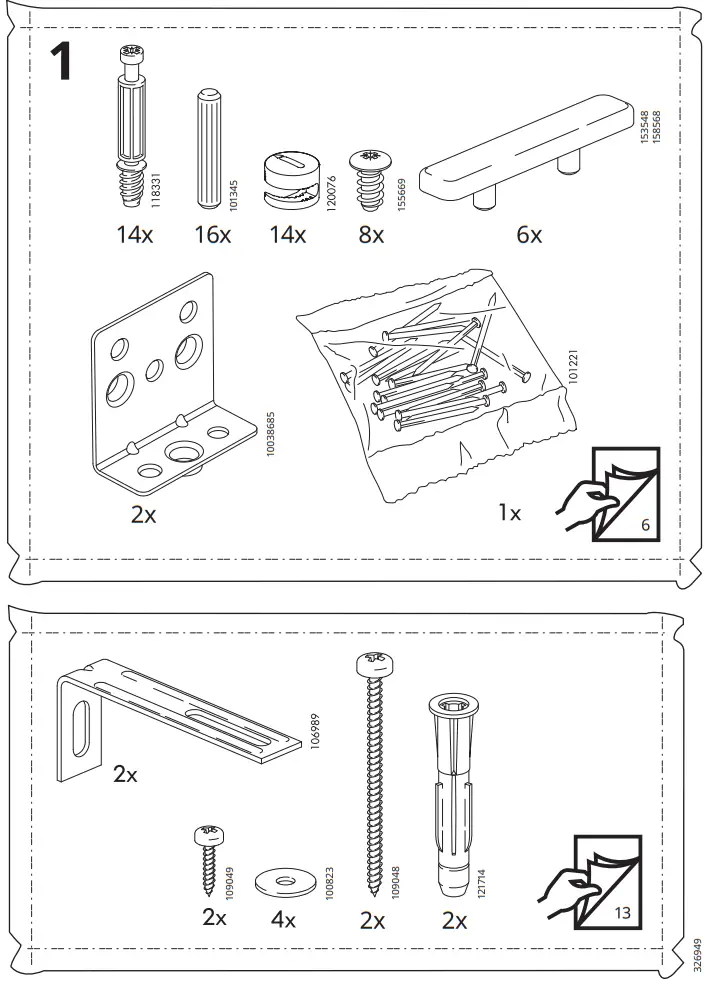 1

118331
14x

101345
16x

120076
14x

155669
8x

153548
158568
6x

10038685
2x

101221
1x

6

106989
2x

109049
2x

100823
4x

109048
2x

121714
2x

13

326949