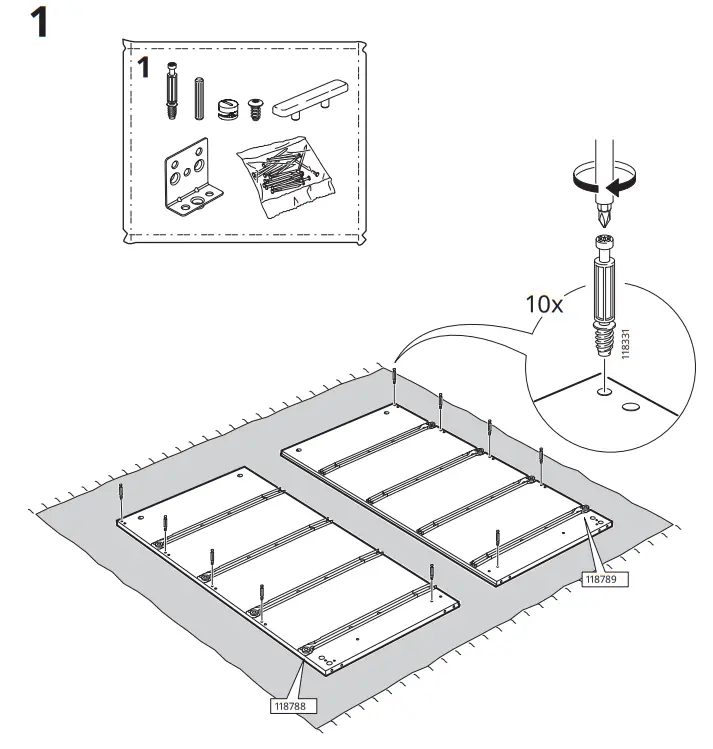 1

1

10x

118331

118789

118788