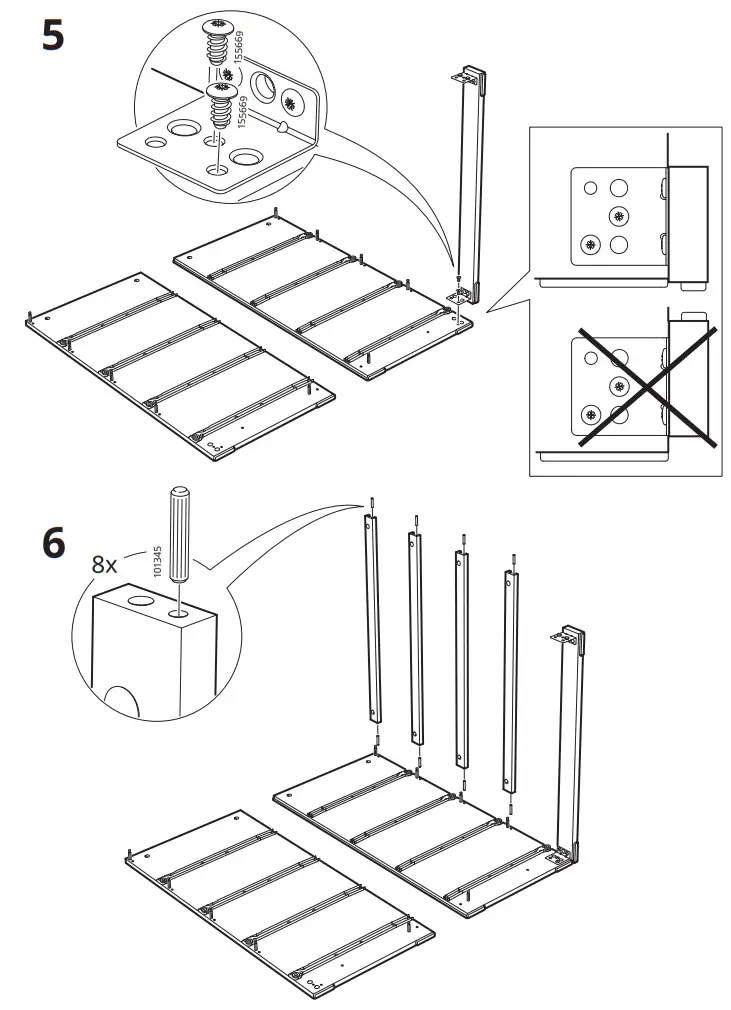 5

155669

155669

6

8x

101345