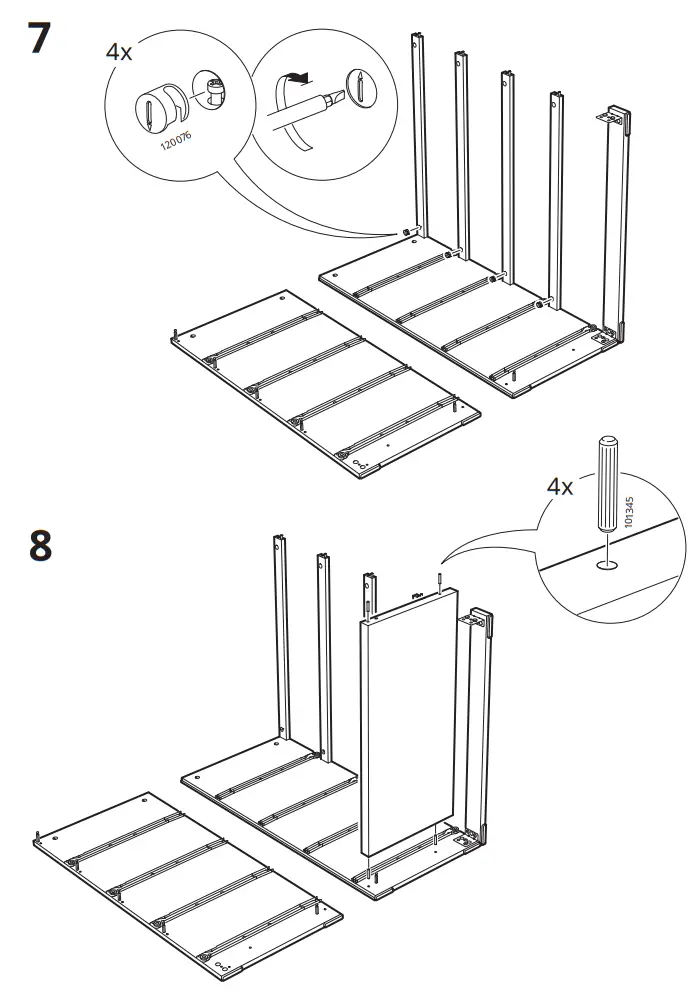 7

4x

120076

8

4x

101345