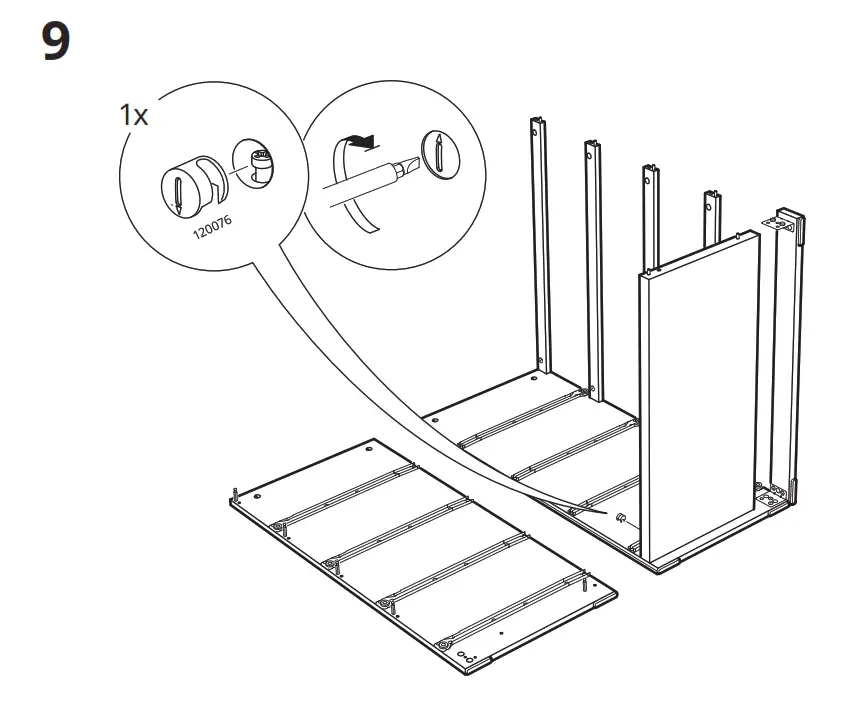 9

1x

120076