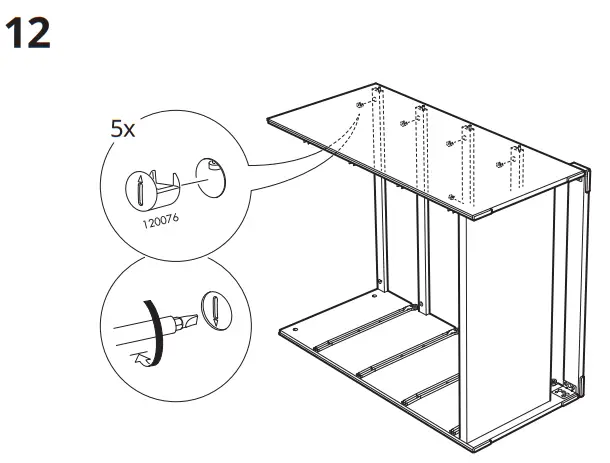 12

5x

120076