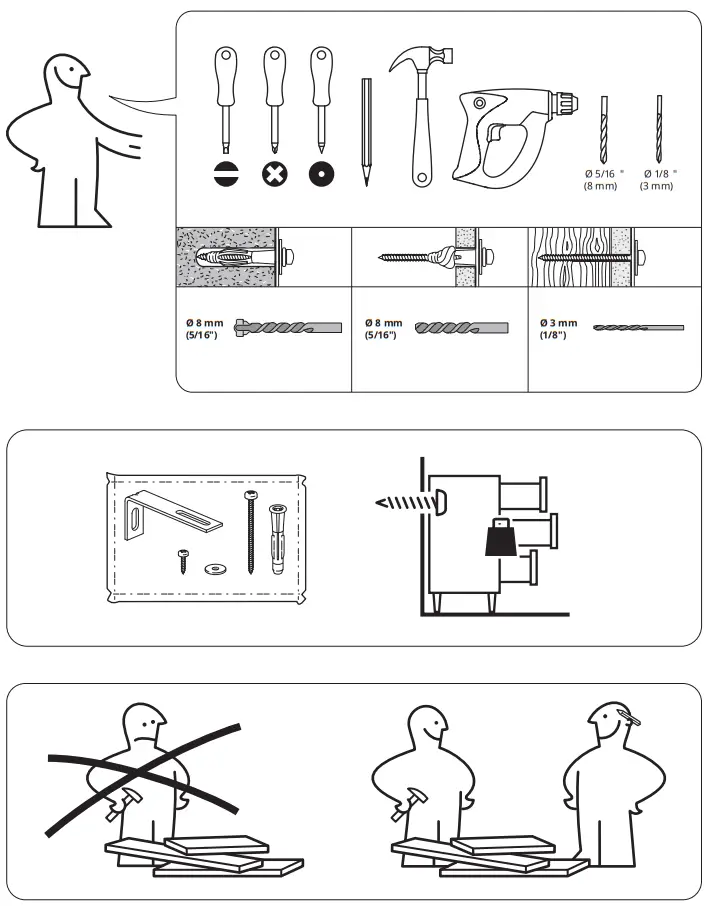 Ø 5/16 "
(8 mm)

Ø 1/8 "
(3 mm)

Ø 8 mm
(5/16")

Ø 8 mm
(5/16")

Ø 3 mm
(1/8")