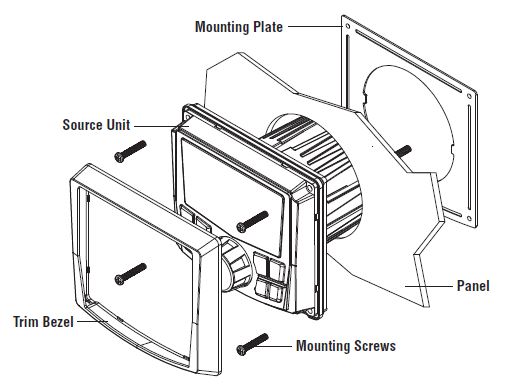 Mounting Plate

Source Unit

Panel

Trim Bezel

Mounting Screws