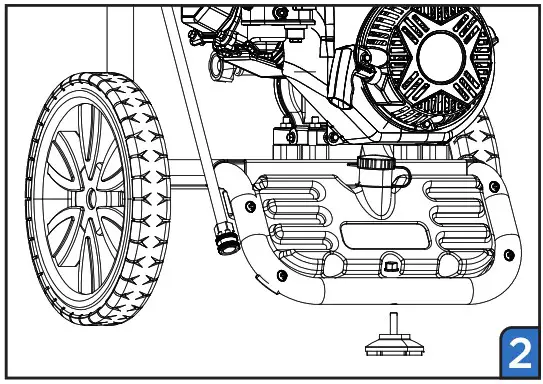 2