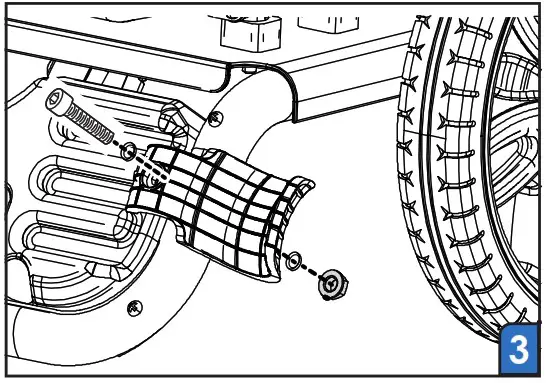 3