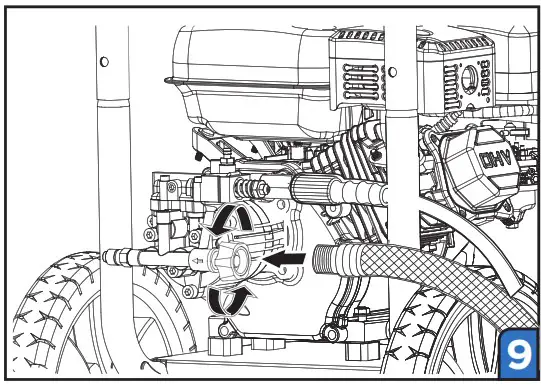 OHV

9