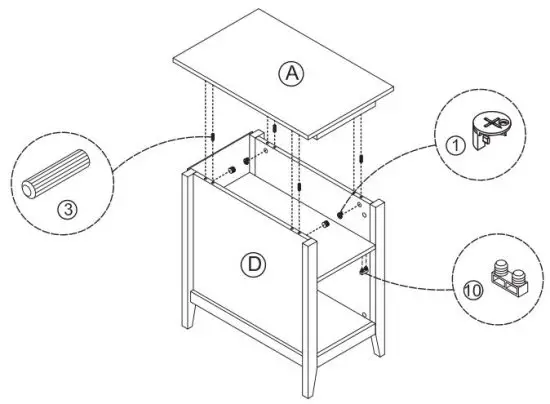 A
3
1
D
10