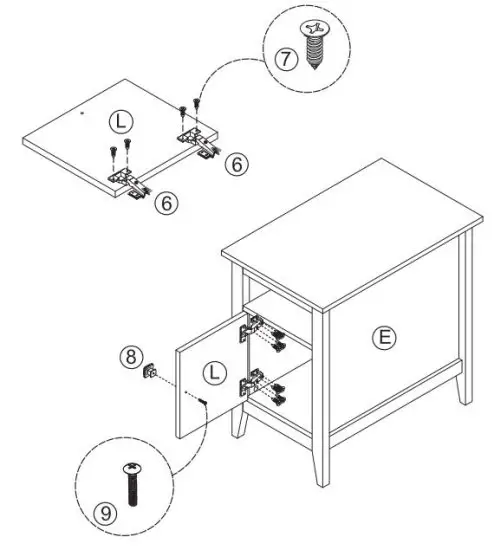 7
L
6
6
E
8
L
9