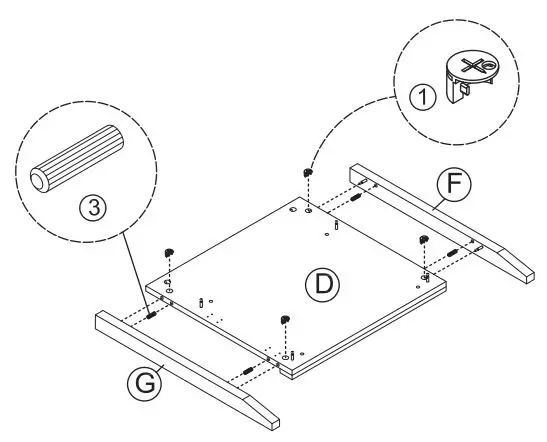 1
3
F
D
G