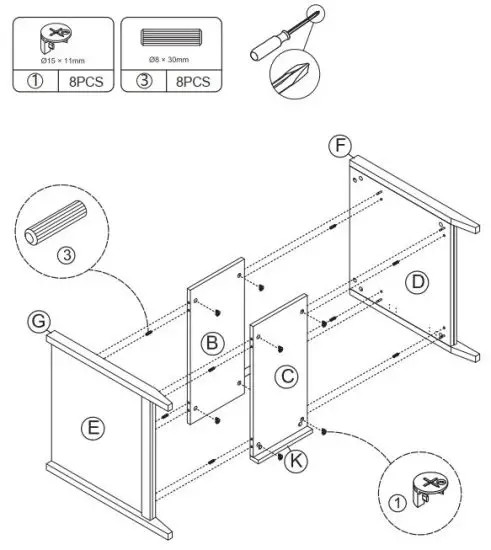 Ø15 × 11mm

①

8PCS

Ø8 × 30mm

③

8PCS

F

③

D

G

B

C

E

K

①