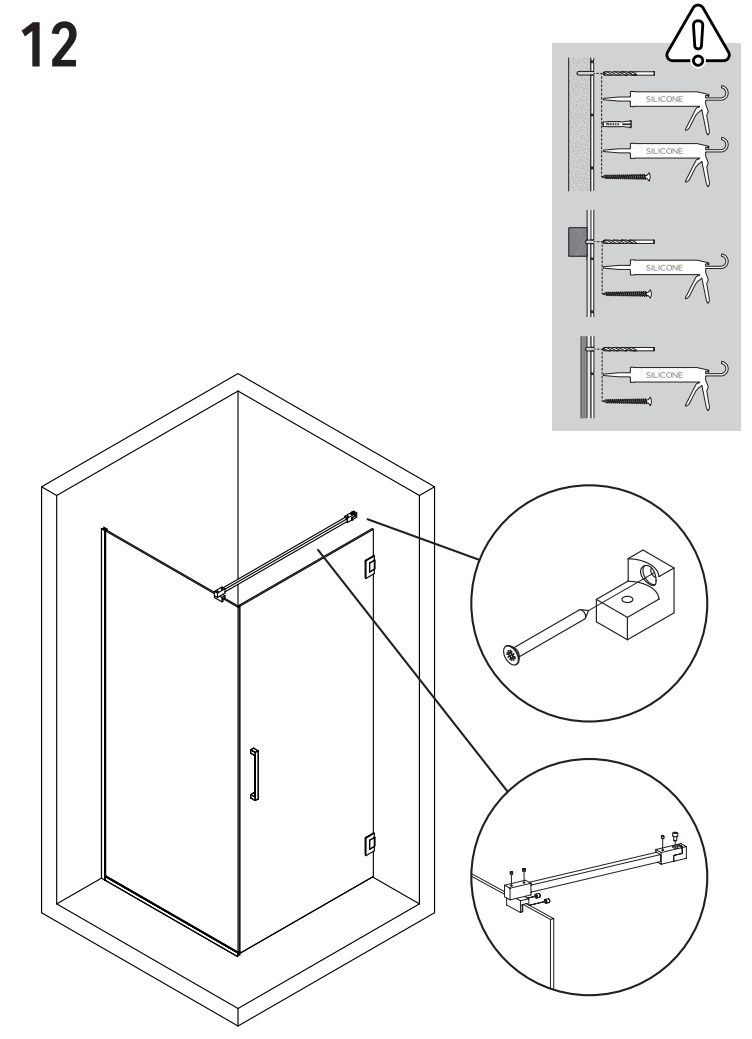 12

SILICONE
SILICONE
SILICONE
SILICONE