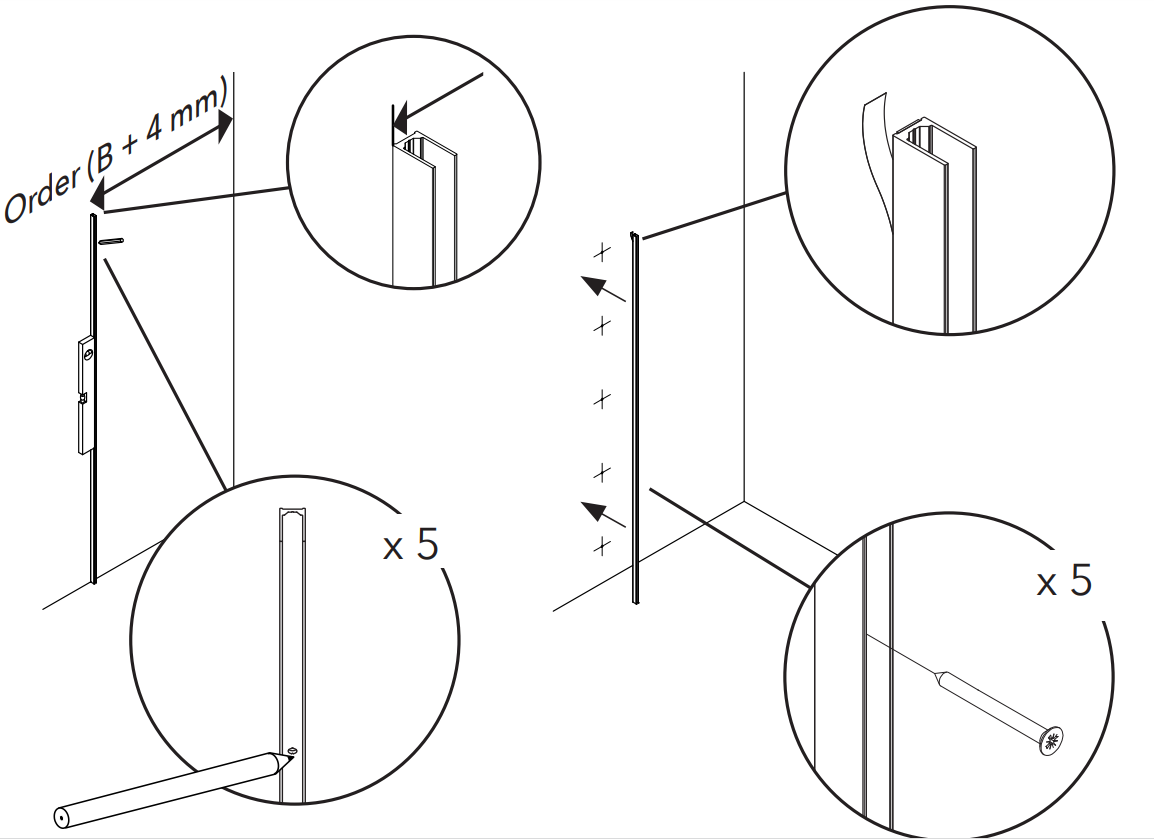 Order (B + 4 mm)

x 5

x 5