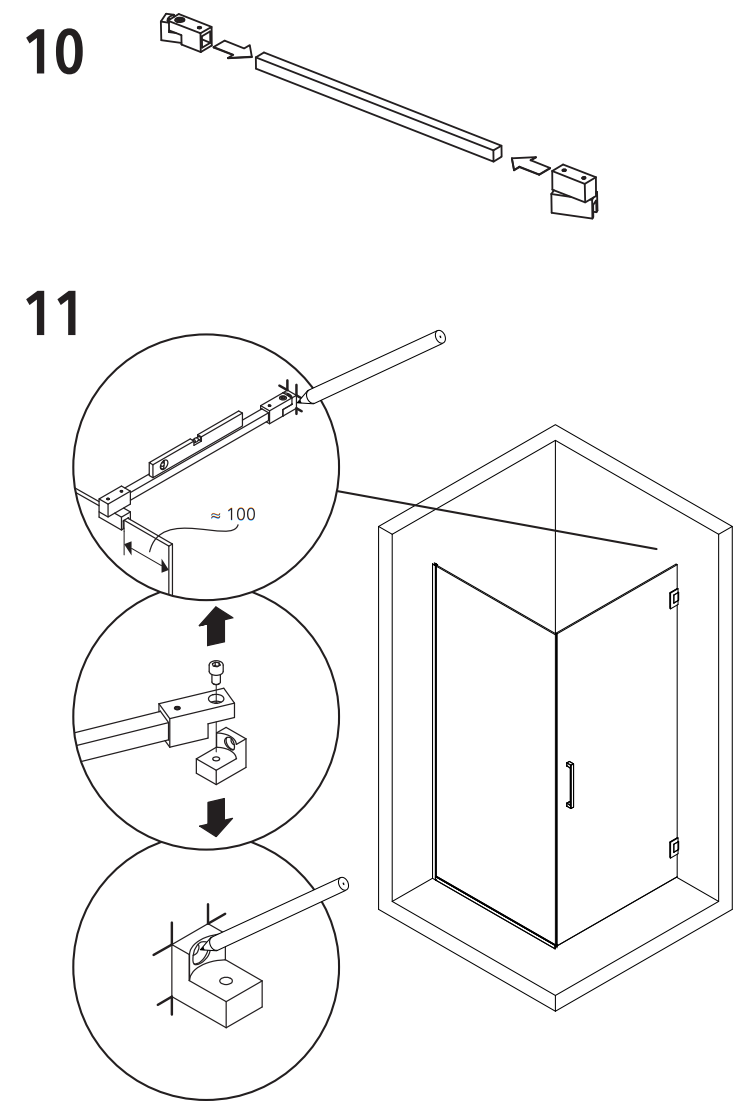 10

11

≈ 100