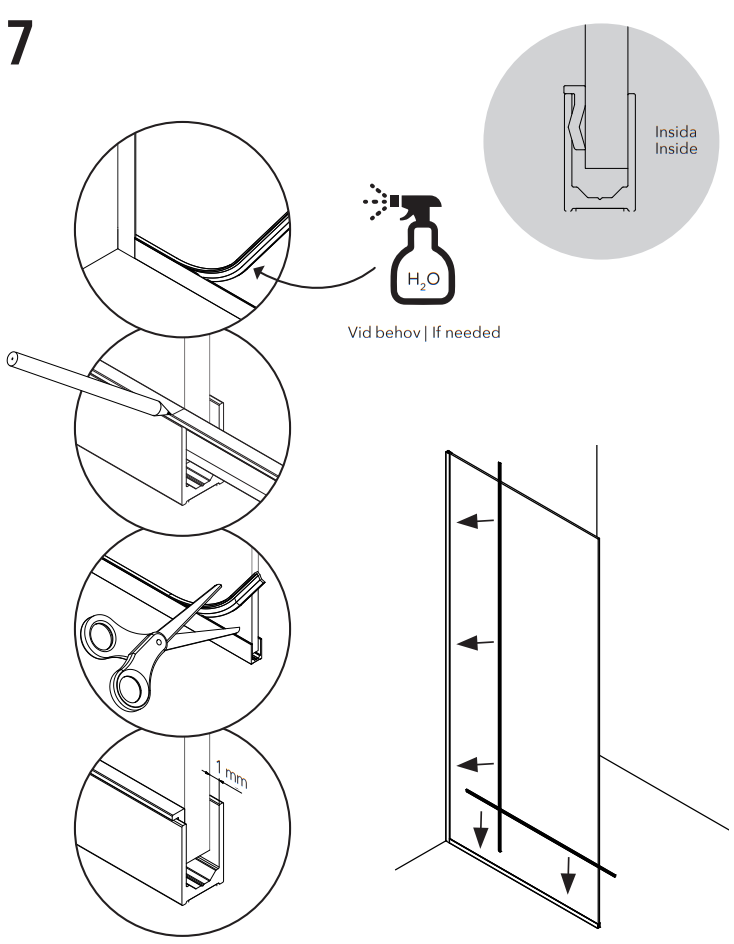 7

Insida
Inside

$H_2O$

Vid behov | If needed

1 mm