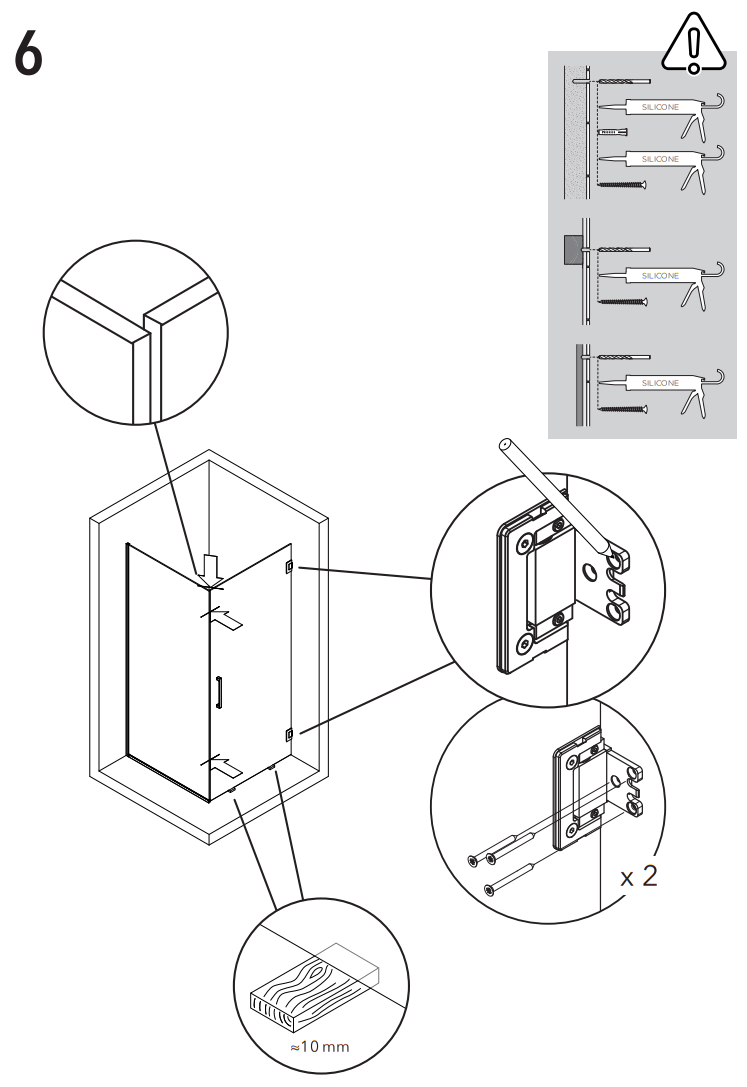 6

SILICONE

SILICONE

SILICONE

SILICONE

x 2

≈10 mm