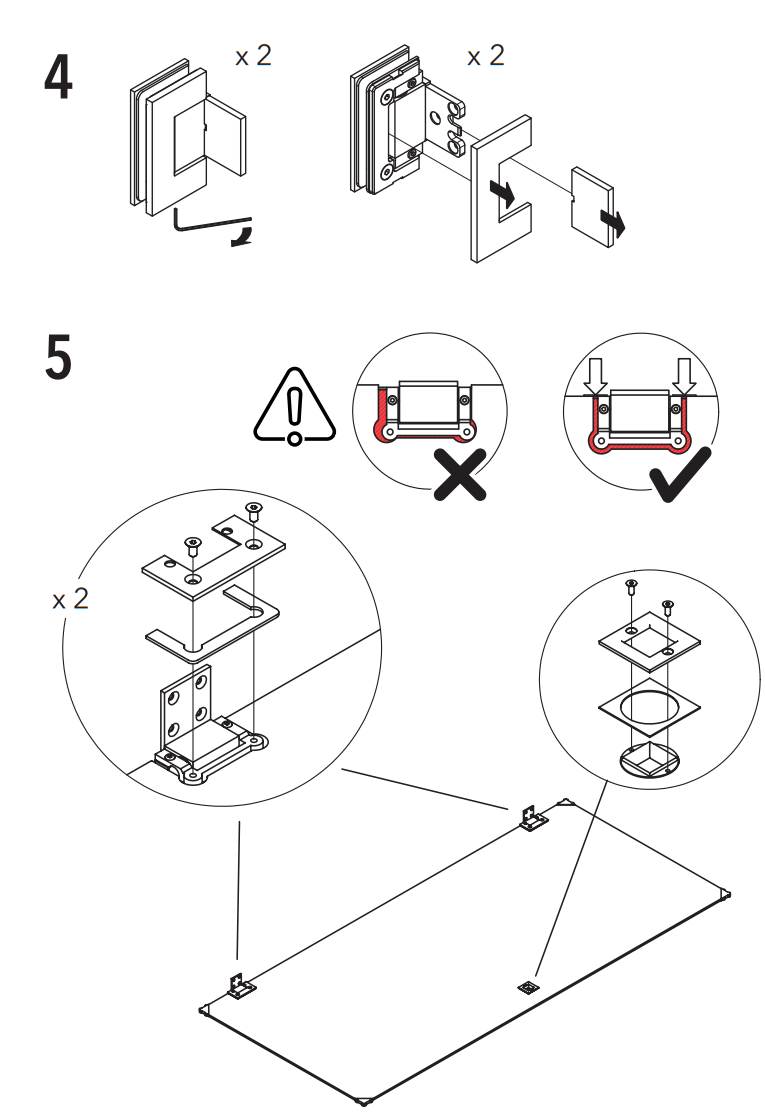 4

x 2

x 2

5

x 2