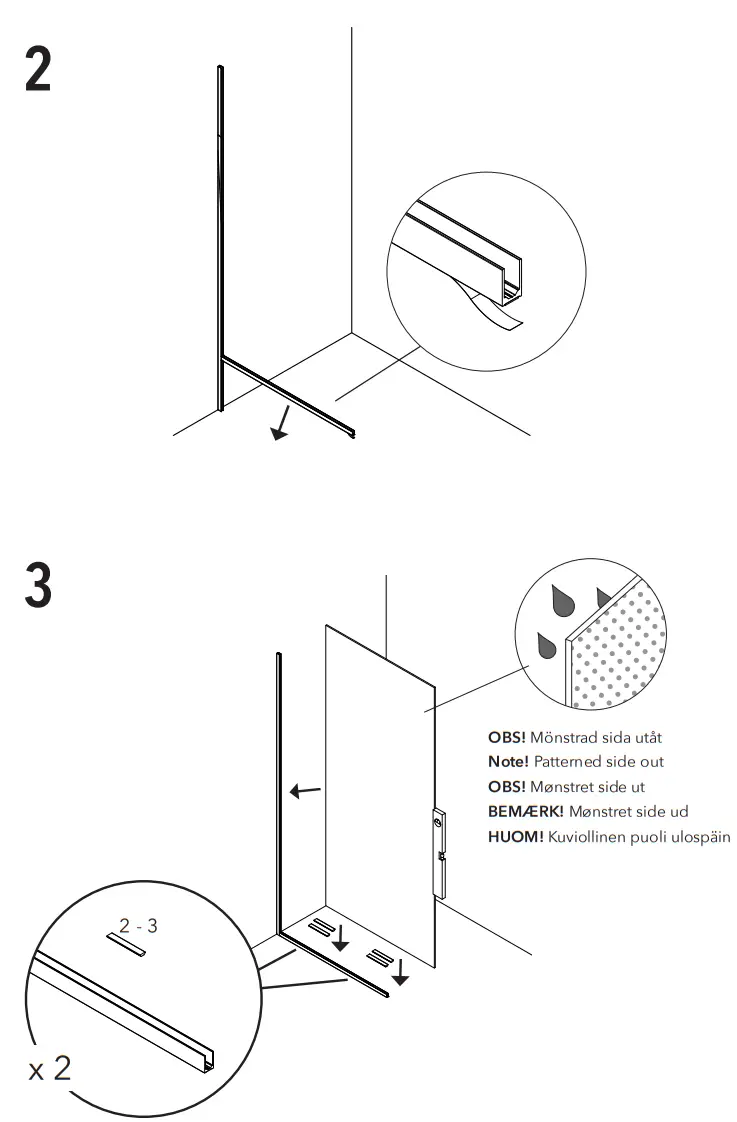 2

3

OBS! Mönstrad sida utåt
Note! Patterned side out
OBS! Mønstret side ut
BEMÆRK! Mønstret side ud
HUOM! Kuviollinen puoli ulospäin

2 - 3

x 2