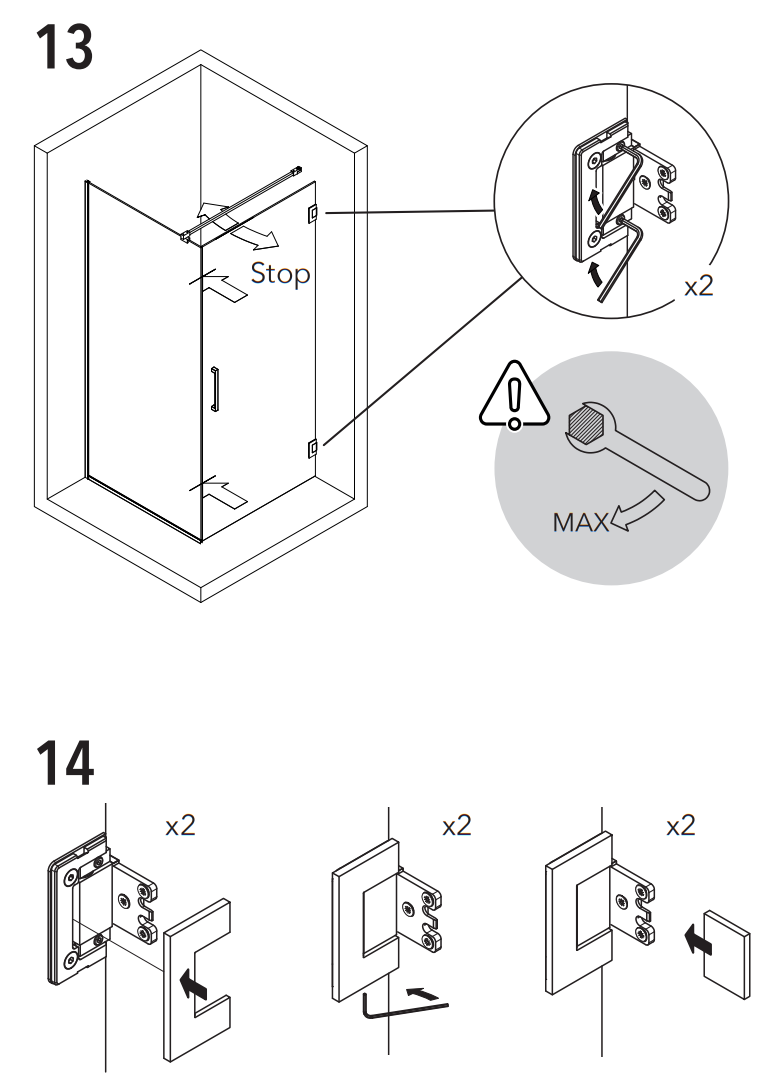 13

Stop

x2

MAX

14

x2

x2

x2