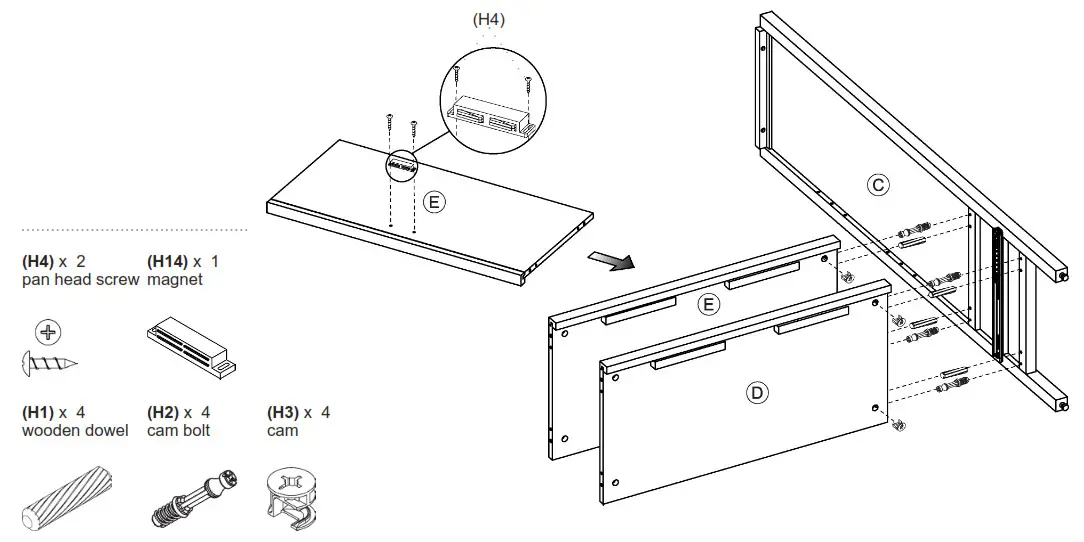 (H4)

E

C

E

D

(H4) x 2
pan head screw

(H14) x 1
magnet

(H1) x 4
wooden dowel

(H2) x 4
cam bolt

(H3) x 4
cam