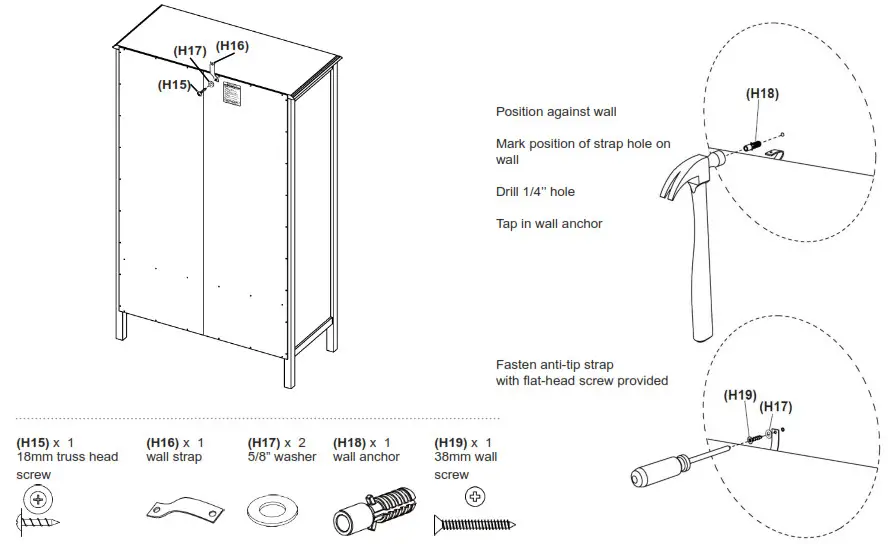 (H17) (H16)
(H15)

Position against wall

Mark position of strap hole on wall

Drill 1/4'' hole

Tap in wall anchor

(H18)

Fasten anti-tip strap with flat-head screw provided

(H19) (H17)

(H15) x 1
18mm truss head screw

(H16) x 1
wall strap

(H17) x 2
5/8" washer

(H18) x 1
wall anchor

(H19) x 1
38mm wall screw