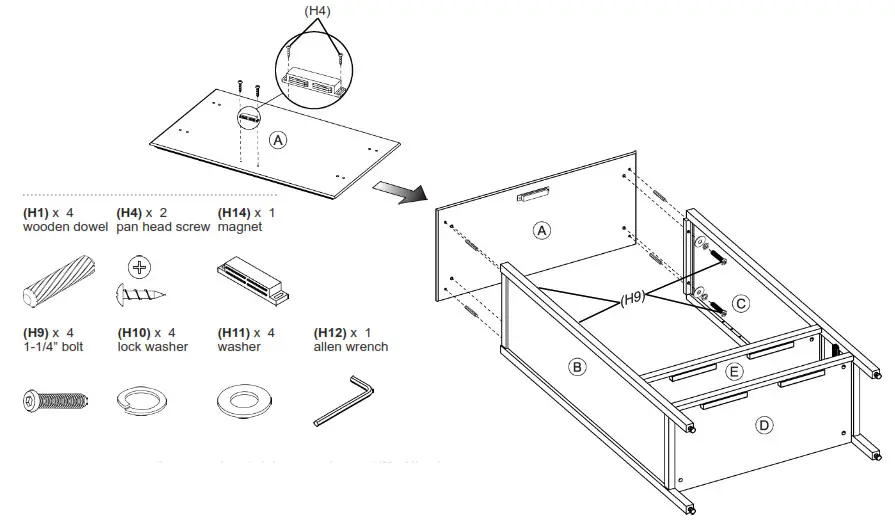 (H4)

A

(H1) x 4
wooden dowel

(H4) x 2
pan head screw

(H14) x 1
magnet

(H9) x 4
1-1/4" bolt

(H10) x 4
lock washer

(H11) x 4
washer

(H12) x 1
allen wrench

A

(H9)

C

B

E

D