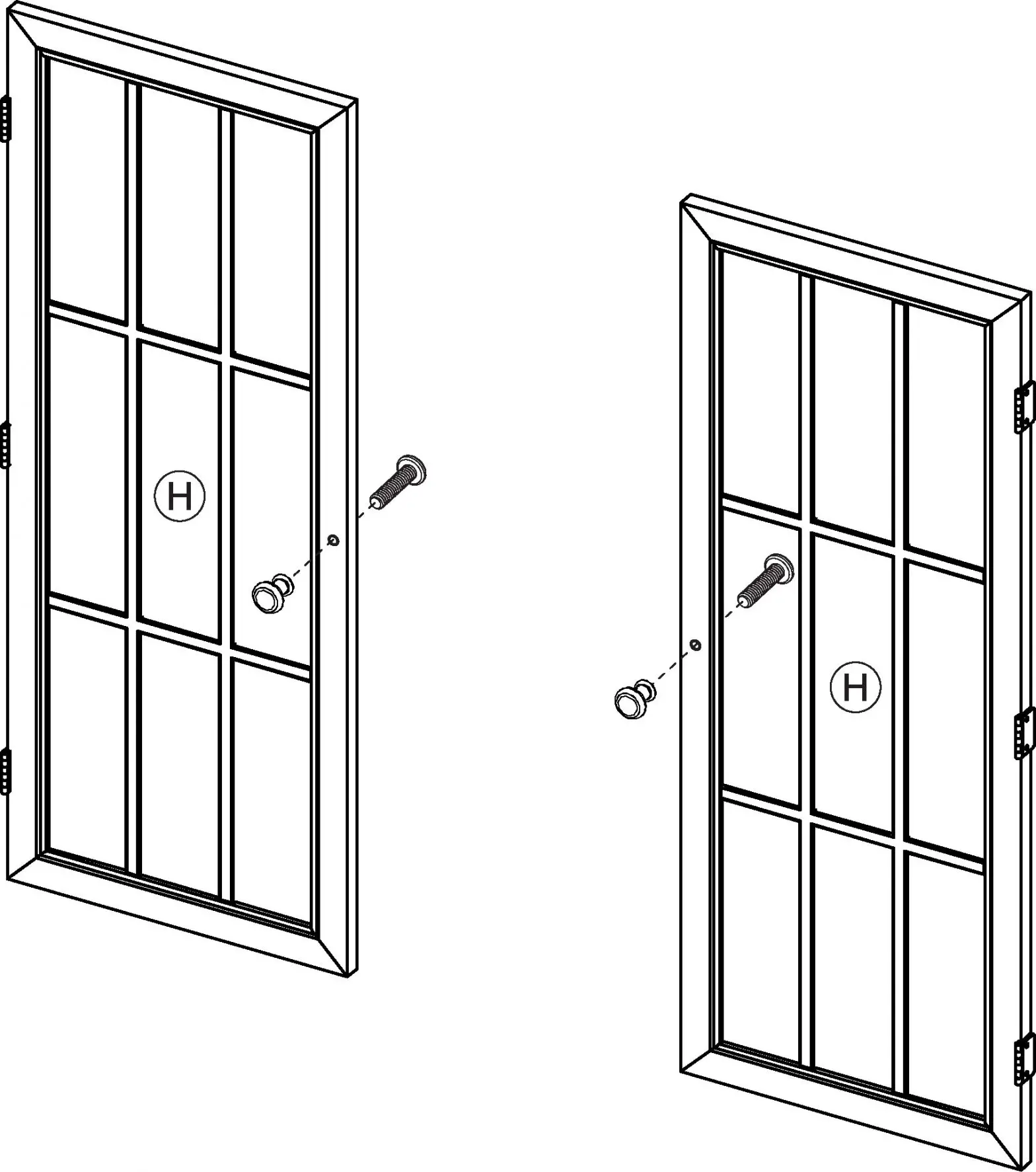 H

H