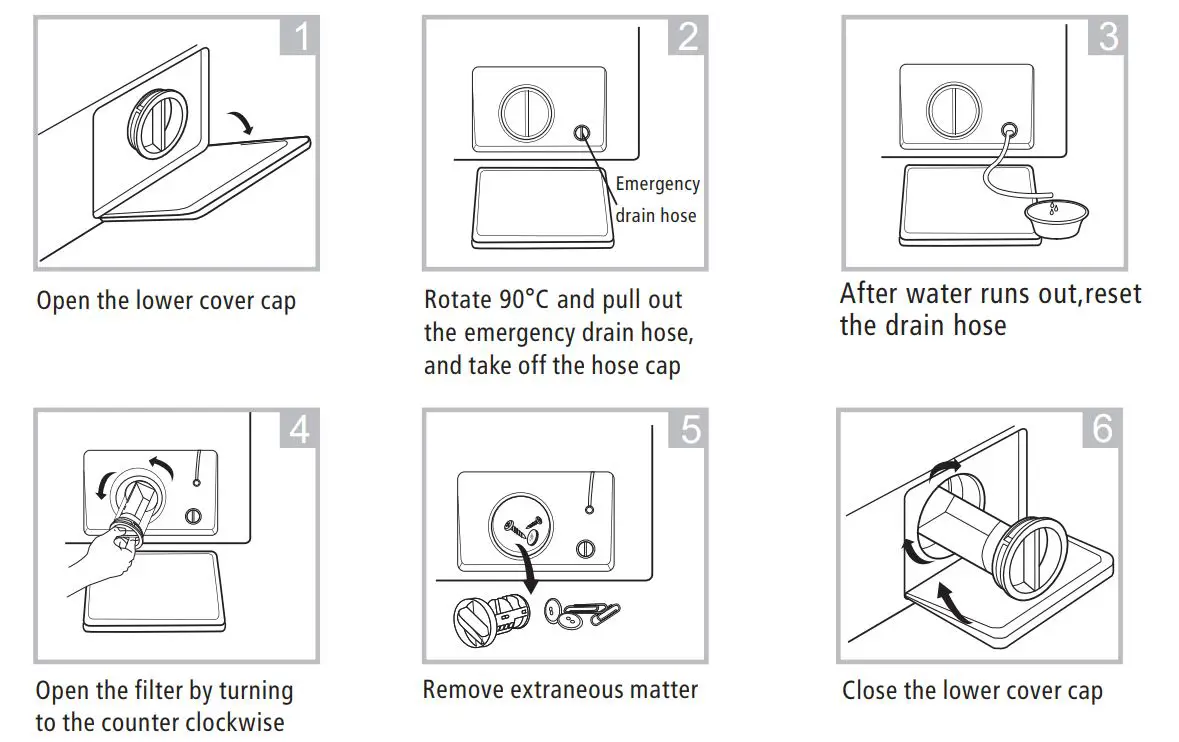 1

Open the lower cover cap

2

Emergency drain hose

Rotate 90°C and pull out the emergency drain hose, and take off the hose cap

3

After water runs out,reset the drain hose

4

Open the filter by turning to the counter clockwise

5

Remove extraneous matter

6

Close the lower cover cap