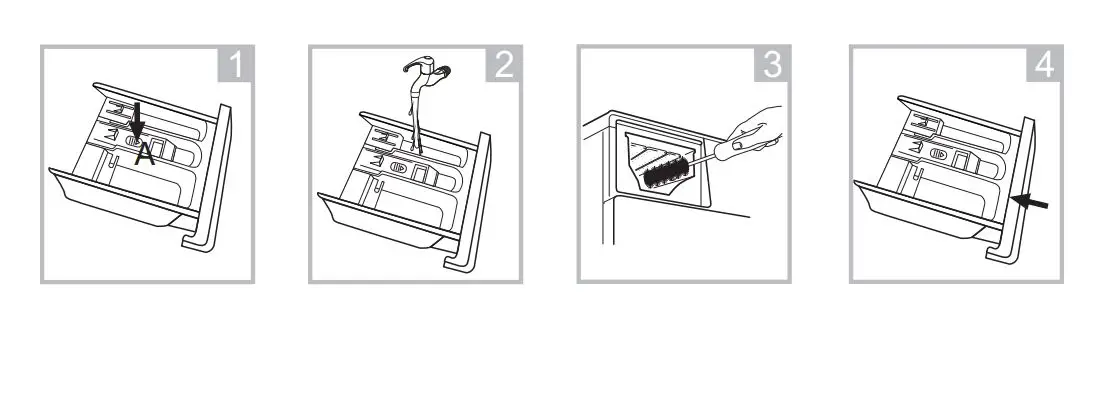 1
A
2
3
4