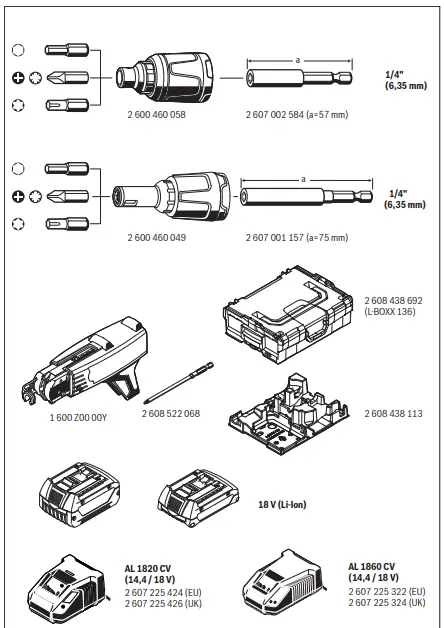 a

1/4"
(6,35 mm)

2 600 460 058

2 607 002 584 (a=57 mm)

a

1/4"
(6,35 mm)

2 600 460 049

2 607 001 157 (a=75 mm)

2 608 438 692
(L-BOXX 136)

1 600 Z00 00Y

2 608 522 068

2 608 438 113

18 V (Li-Ion)

AL 1820 CV
(14,4 / 18 V)
2 607 225 424 (EU)
2 607 225 426 (UK)

AL 1860 CV
(14,4 / 18 V)
2 607 225 322 (EU)
2 607 225 324 (UK)