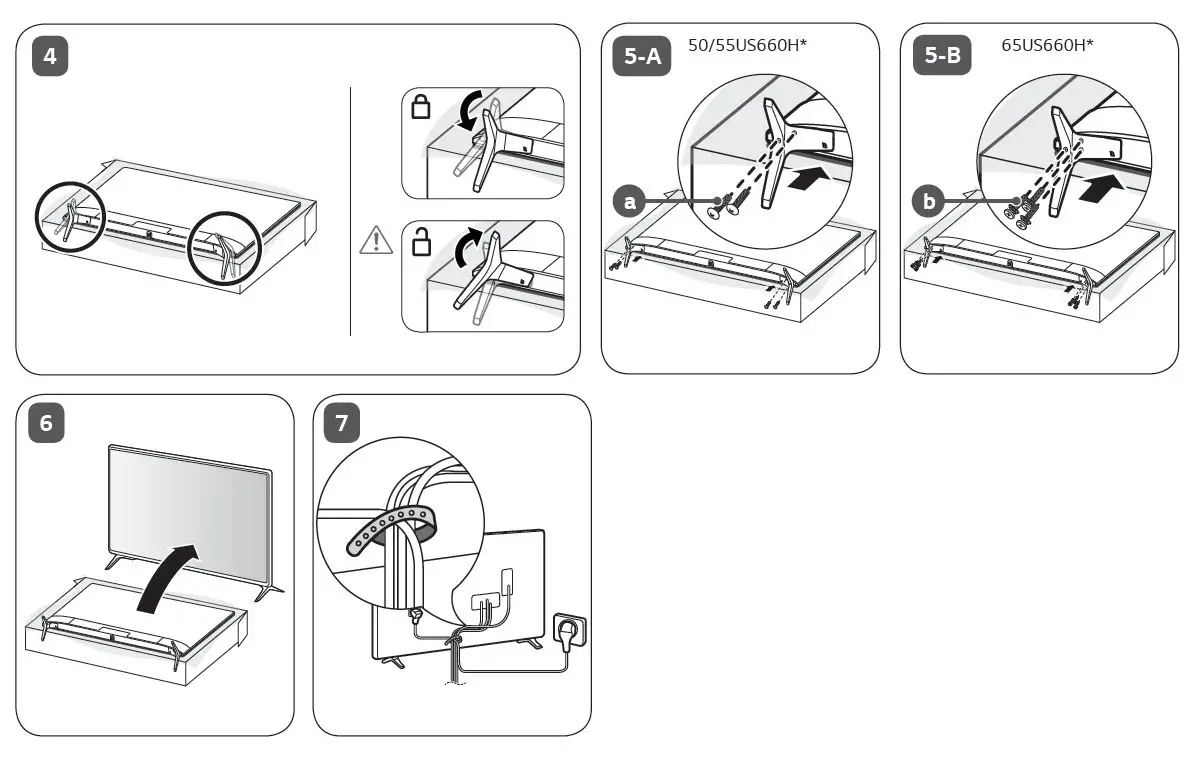 4

5-A
50/55US660H*

a

5-B
65US660H*

b

6

7