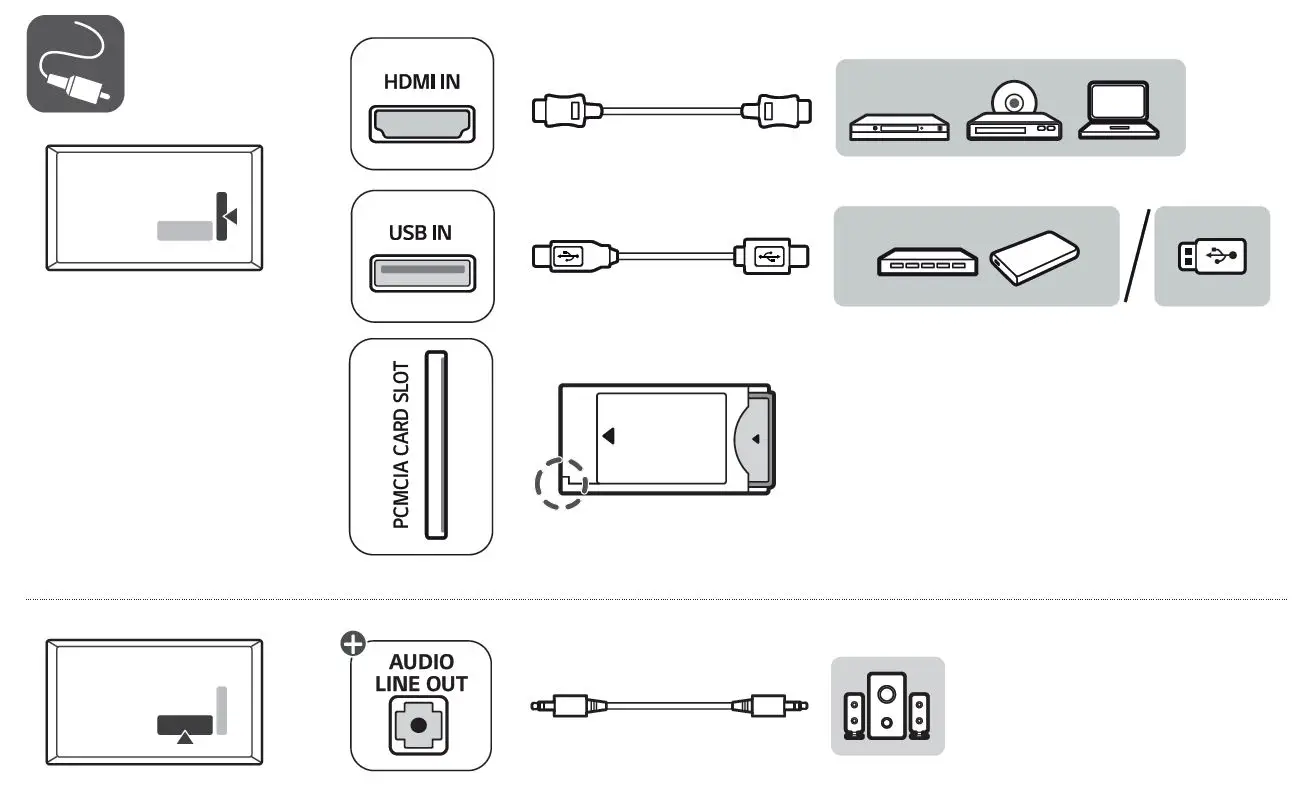 HDMI IN

USB IN

PCMCIA CARD SLOT

AUDIO
LINE OUT