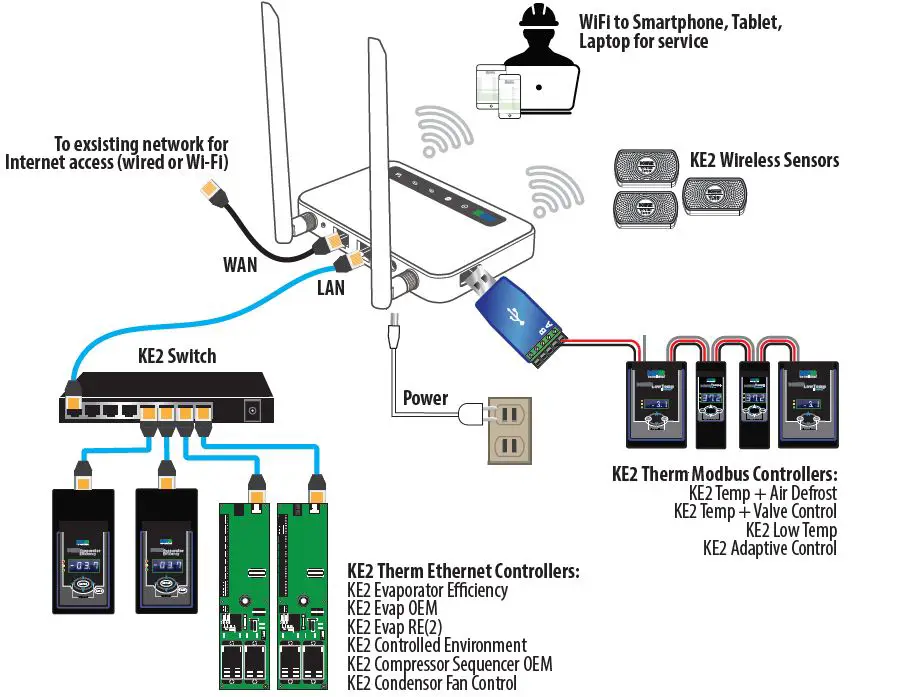 WiFi to Smartphone, Tablet, Laptop for service

To exsisting network for Internet access (wired or Wi-Fi)

KE2 Wireless Sensors

WAN

LAN

KE2 Switch

Power

KE2 Therm Modbus Controllers:
KE2 Temp + Air Defrost
KE2 Temp + Valve Control
KE2 Low Temp
KE2 Adaptive Control

KE2 Therm Ethernet Controllers:
KE2 Evaporator Efficiency
KE2 Evap OEM
KE2 Evap RE(2)
KE2 Controlled Environment
KE2 Compressor Sequencer OEM
KE2 Condensor Fan Control