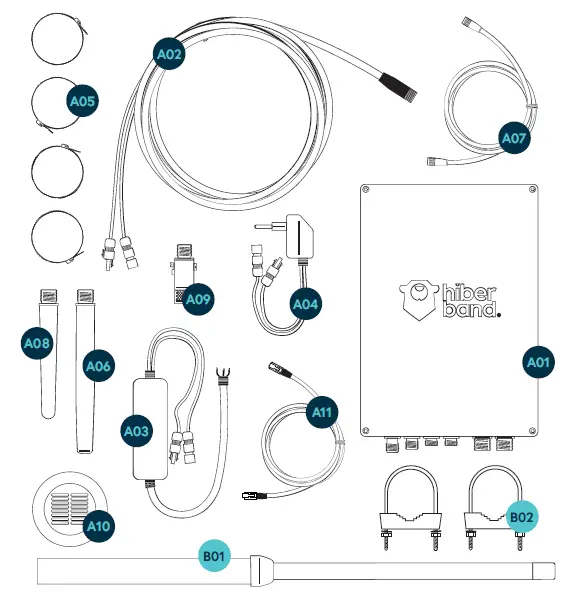 A02
A05
A07
A09
A04
hiber band.
A08
A06
A01
A03
A11
A10
B02
B01