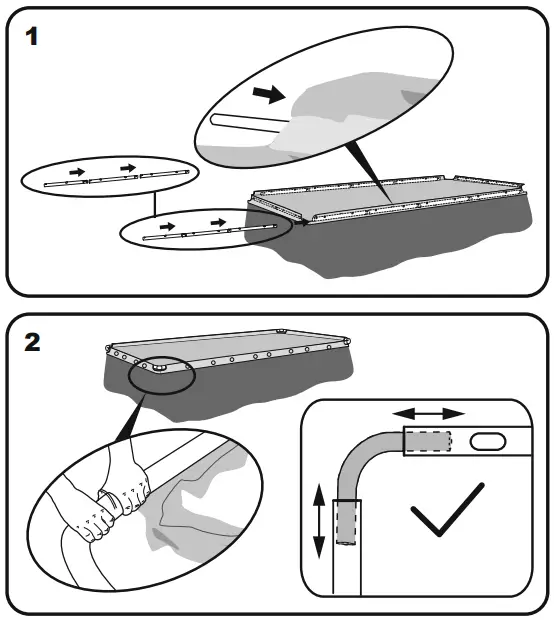 1

2