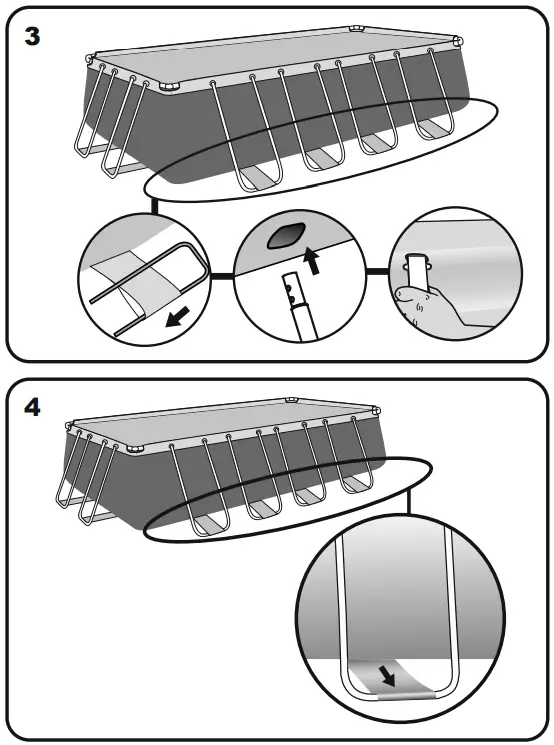 3

4