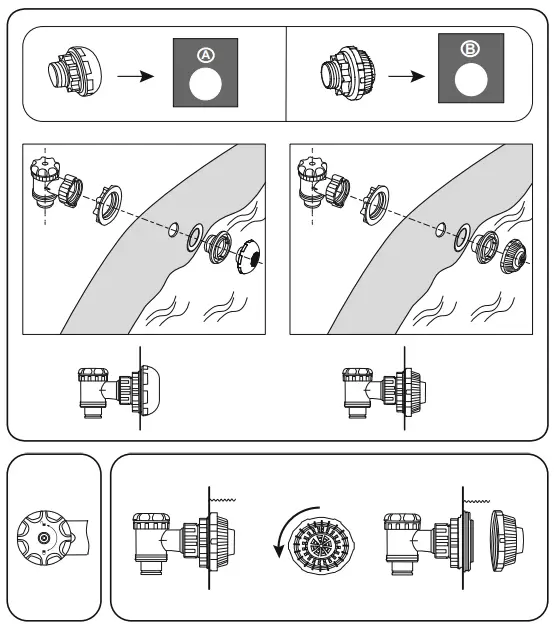 A

B