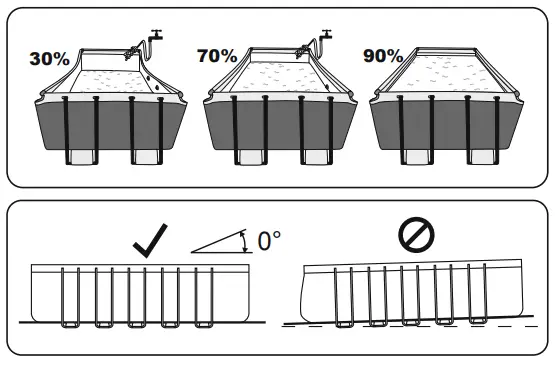 30%

70%

90%

0°