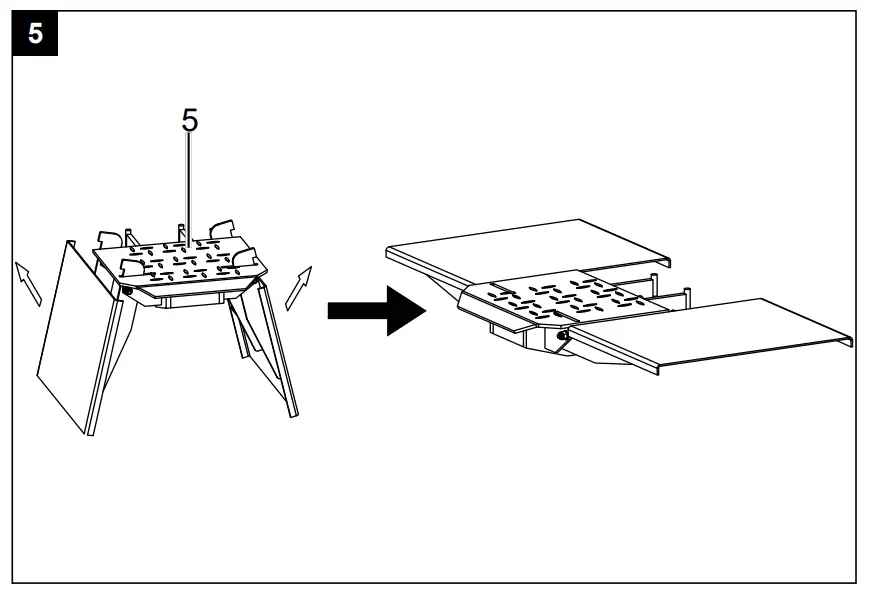 5

5