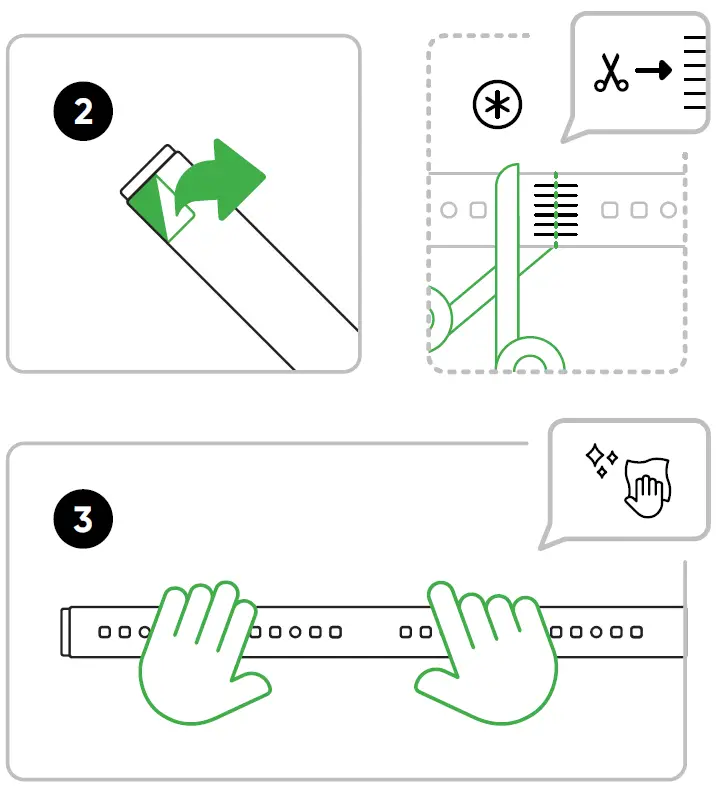 2

3