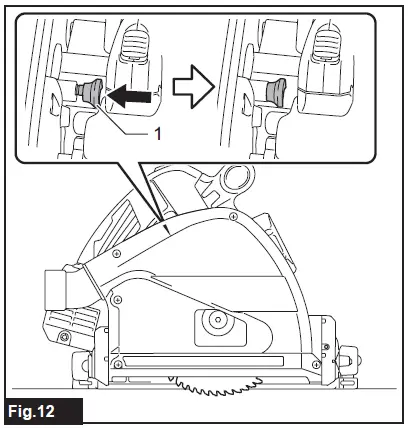 1

Fig.12