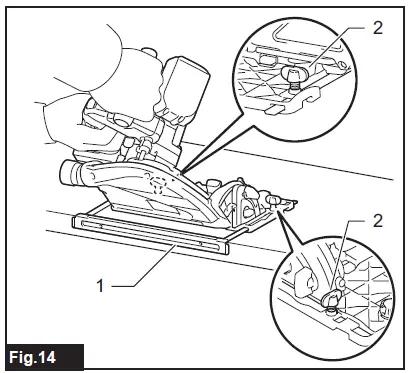 2

2

1

Fig.14