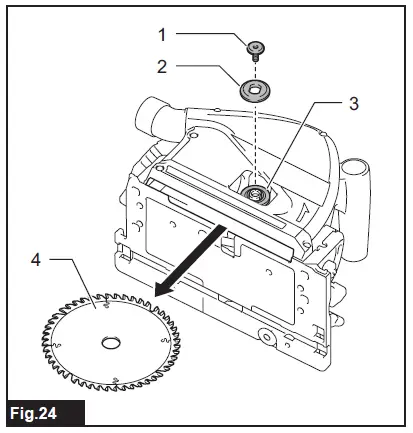 1
2
3
4
Fig.24