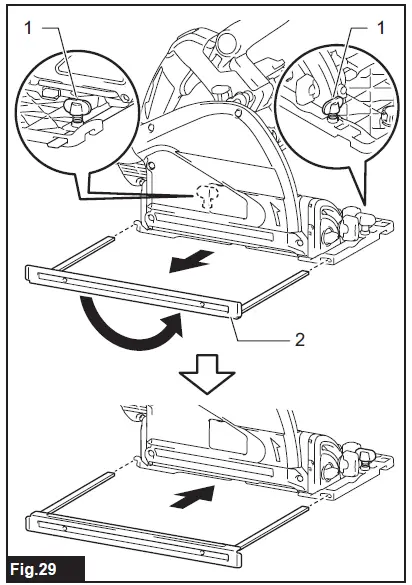 1
1
2
Fig.29