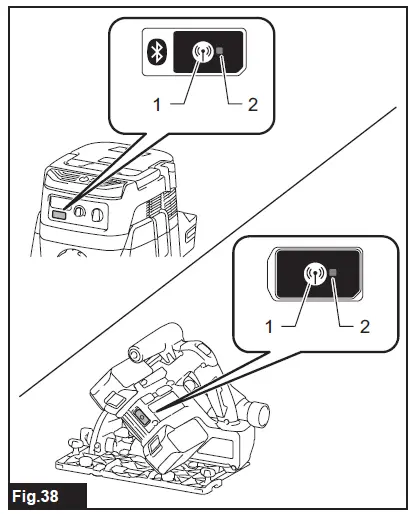 1
2
1
2
Fig.38