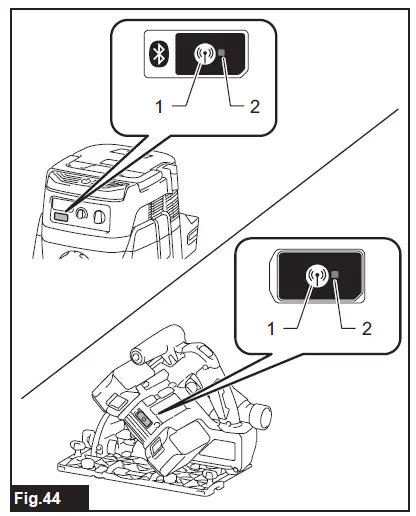 1 2

1 2

Fig.44