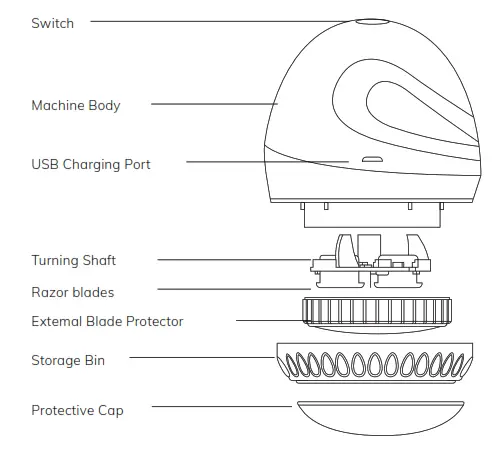 Switch

Machine Body

USB Charging Port

Turning Shaft

Razor blades

Extemal Blade Protector

Storage Bin

Protective Cap