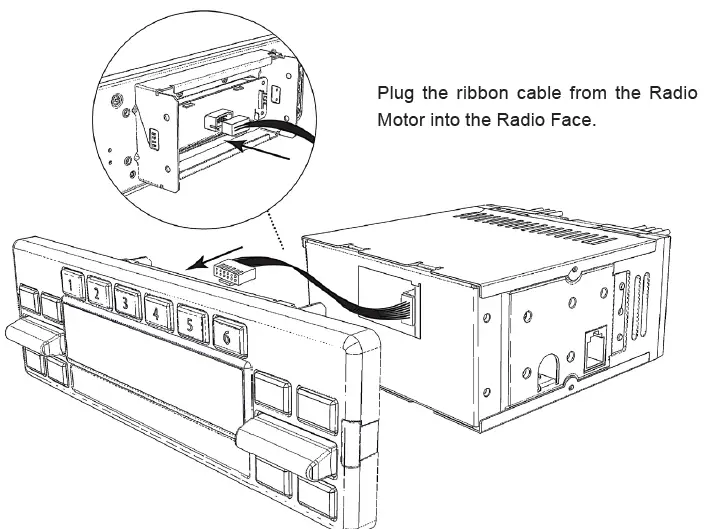 Plug the ribbon cable from the Radio Motor into the Radio Face.

1
2
3
4
5
6