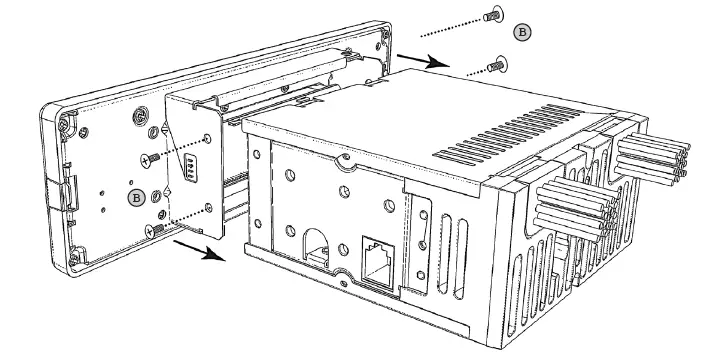 B

B